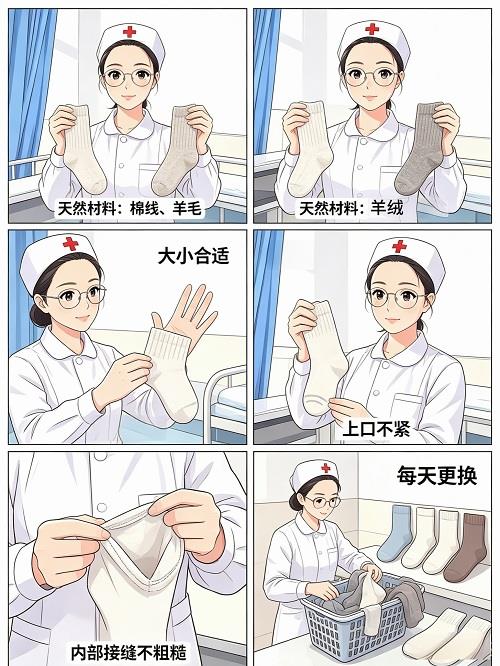 天然材料：棉线、羊毛

天然材料：羊绒

大小合适

上口不紧

内部接缝不粗糙

每天更换